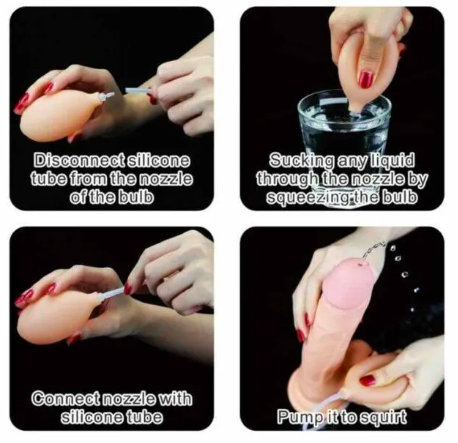 Disconnect silicone tube from the nozzle of the bulb

Sucking any liquid through the nozzle by squeezing the bulb

Connect nozzle with silicone tube

Pump it to squirt